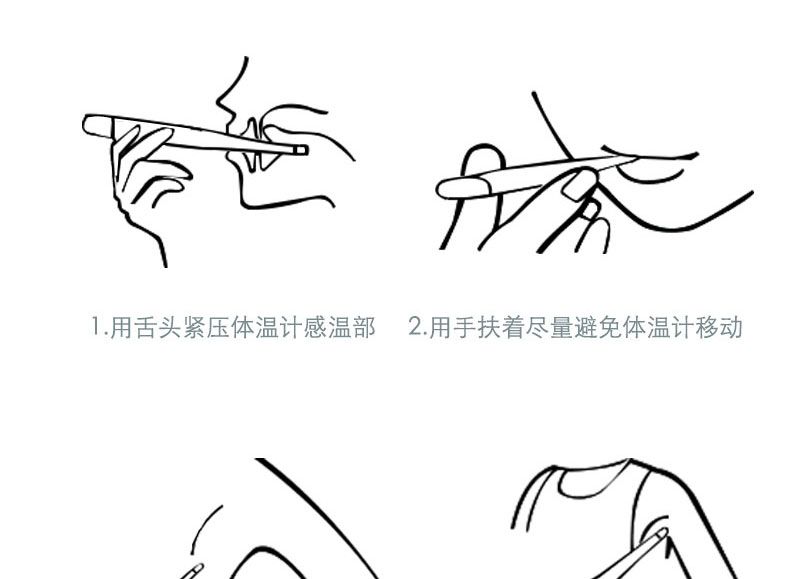 1.用舌头紧压体温计感温部

2.用手扶着尽量避免体温计移动